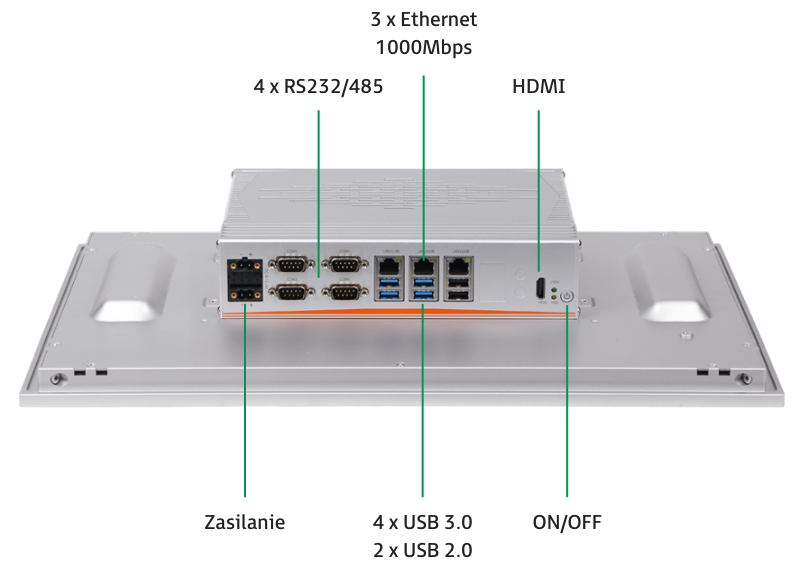 3 x Ethernet
1000Mbps

4 x RS232/485

HDMI

Zasilanie

4 x USB 3.0
2 x USB 2.0

ON/OFF