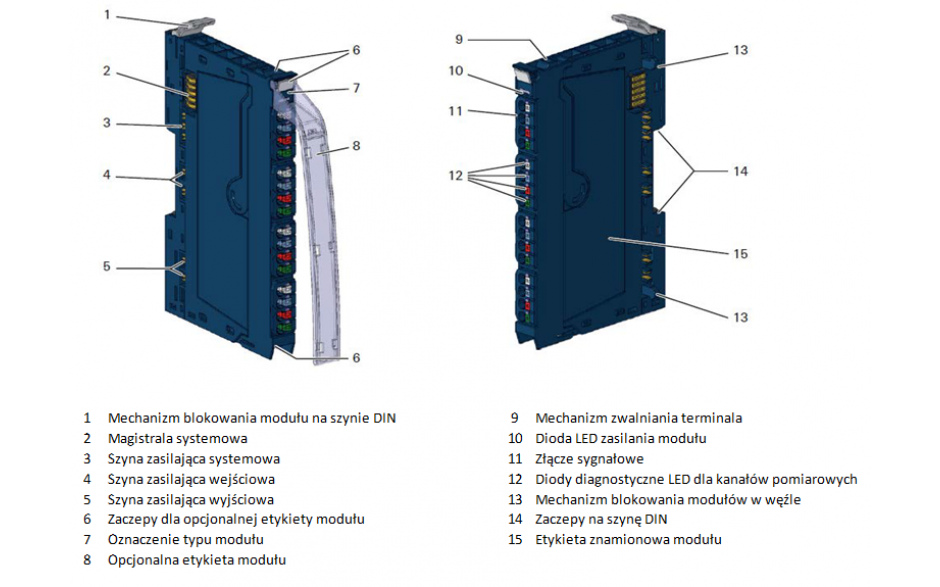 1
2
3
4
5
6
7
8
6
9
10
11
12
13
14
15
13

1 Mechanizm blokowania modułu na szynie DIN
2 Magistrala systemowa
3 Szyna zasilająca systemowa
4 Szyna zasilająca wejściowa
5 Szyna zasilająca wyjściowa
6 Zaczepy dla opcjonalnej etykiety modułu
7 Oznaczenie typu modułu
8 Opcjonalna etykieta modułu

9 Mechanizm zwalniania terminala
10 Dioda LED zasilania modułu
11 Złącze sygnałowe
12 Diody diagnostyczne LED dla kanałów pomiarowych
13 Mechanizm blokowania modułów w węźle
14 Zaczepy na szynę DIN
15 Etykieta znamionowa modułu